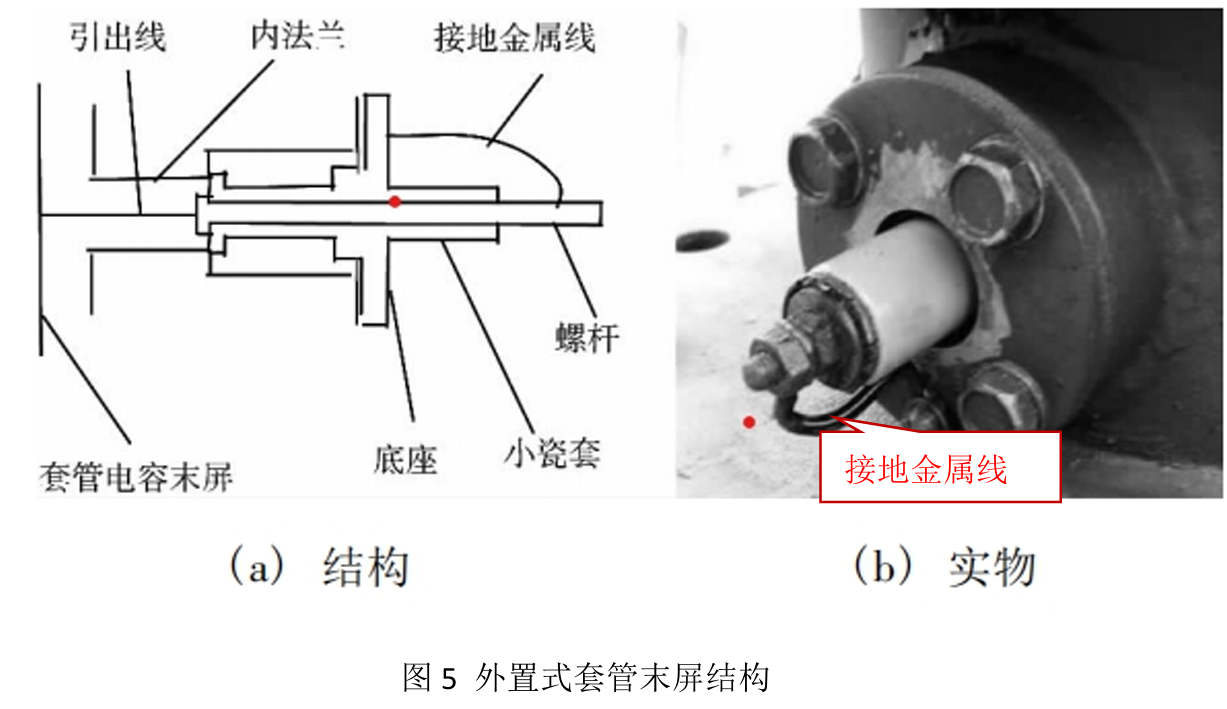 引出线
内法兰
接地金属线
螺杆
套管电容末屏
底座
小瓷套
接地金属线

（a） 结构

（b） 实物

图 5 外置式套管末屏结构